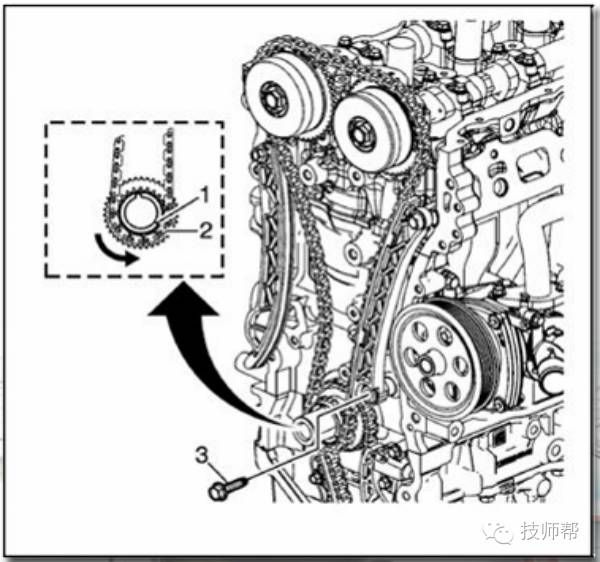 1
2
3
技师帮