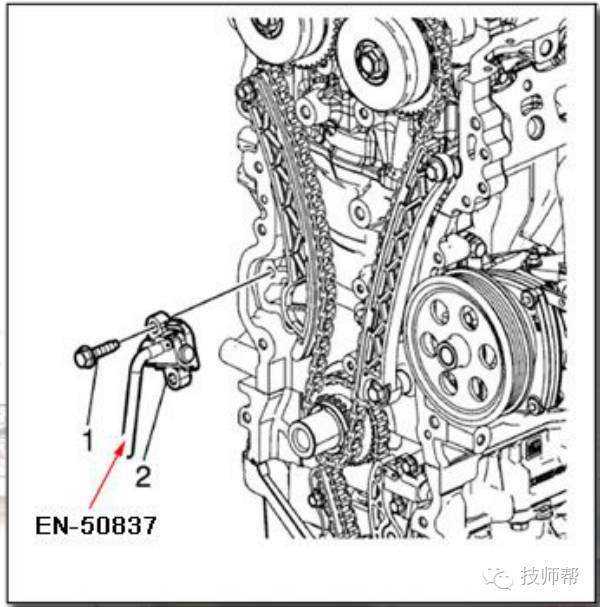 1
2
EN-50837
技师帮