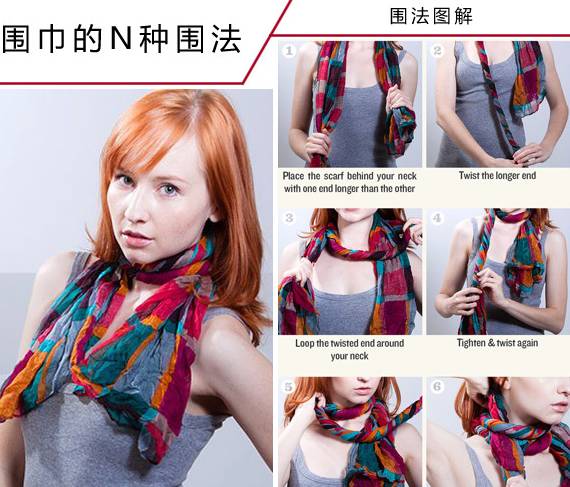 围巾的N种围法

围法图解

1
Place the scarf behind your neck with one end longer than the other

2
Twist the longer end

3
Loop the twisted end around your neck

4
Tighten & twist again

5

6