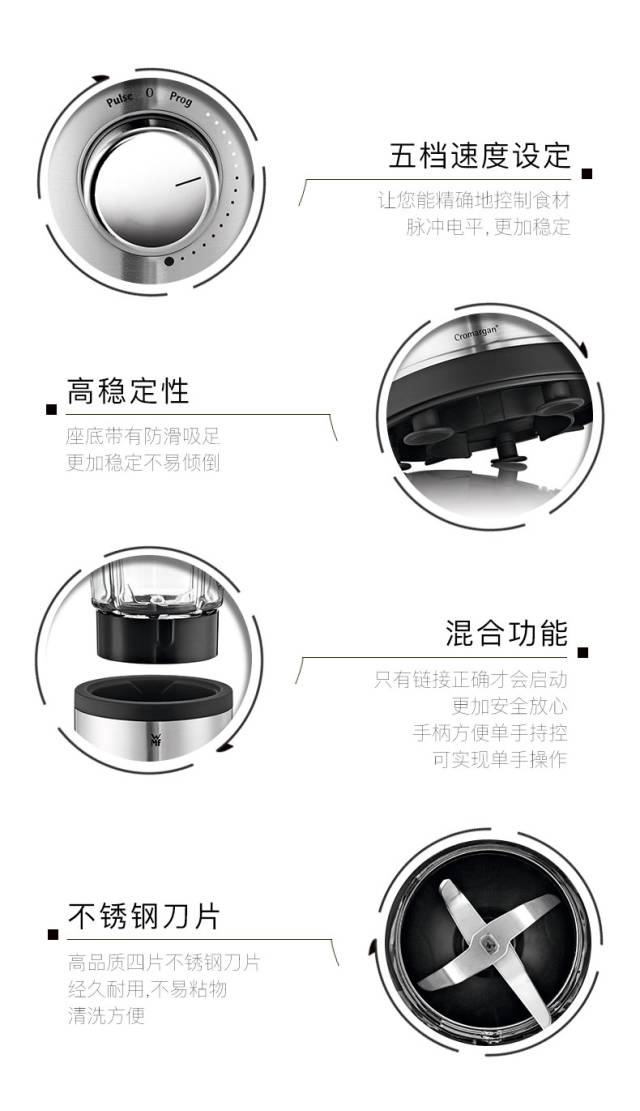 Pulse 0 Prog

五档速度设定

让您能精确地控制食材
脉冲电平，更加稳定

Cromargan

高稳定性

座底带有防滑吸足
更加稳定不易倾倒

WMF

混合功能

只有链接正确才会启动
更加安全放心
手柄方便单手持控
可实现单手操作

不锈钢刀片

高品质四片不锈钢刀片
经久耐用，不易粘物
清洗方便