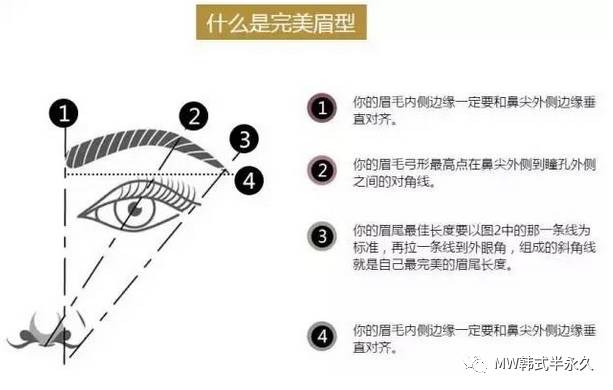 什么是完美眉型

1
2
3
4

1 你的眉毛内侧边缘一定要和鼻尖外侧边缘垂直对齐。

2 你的眉毛弓形最高点在鼻尖外侧到瞳孔外侧之间的对角线。

3 你的眉尾最佳长度要以图2中的那一条线为标准，再拉一条线到外眼角，组成的斜角线就是自己最完美的眉尾长度。

4 你的眉毛内侧边缘一定要和鼻尖外侧边缘垂直对齐。

MW韩式半永久