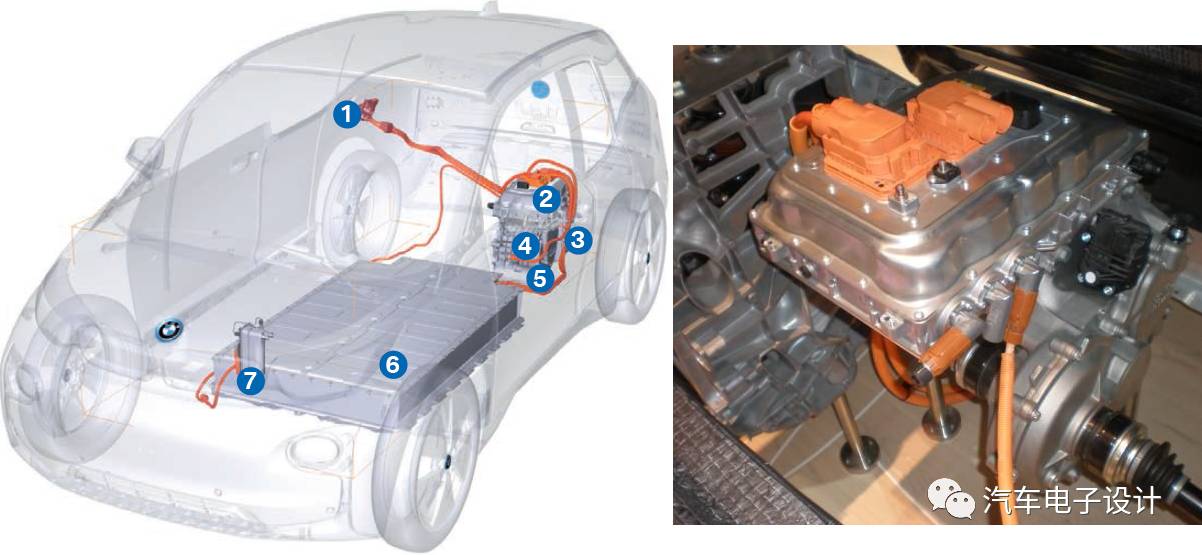 1
2
3
4
5
6
7
汽车电子设计