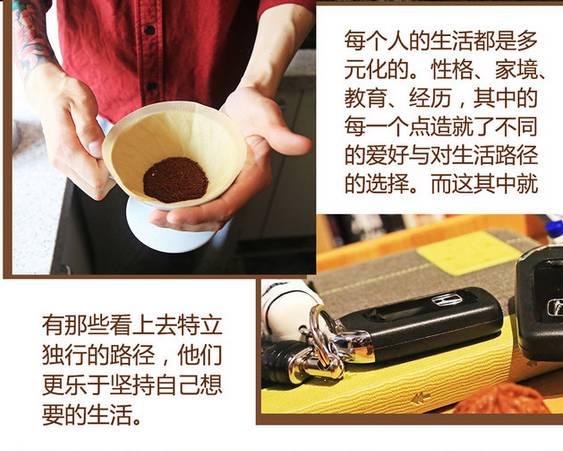 每个人的生活都是多元化的。性格、家境、教育、经历，其中的每一个点造就了不同的爱好与对生活路径的选择。而这其中就

有那些看上去特立独行的路径，他们更乐于坚持自己想要的生活。