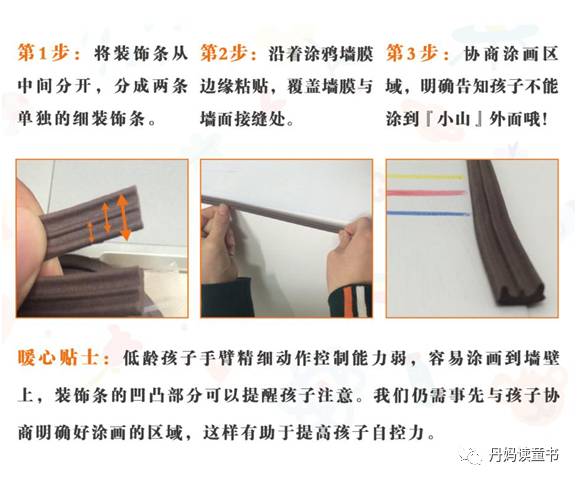 第1步：将装饰条从中间分开，分成两条单独的细装饰条。

第2步：沿着涂鸦墙膜边缘粘贴，覆盖墙膜与墙面接缝处。

第3步：协商涂画区域，明确告知孩子不能涂到『小山』外面哦！

暖心贴士：低龄孩子手臂精细动作控制能力弱，容易涂画到墙壁上，装饰条的凹凸部分可以提醒孩子注意。我们仍需事先与孩子协商明确好涂画的区域，这样有助于提高孩子自控力。

丹妈读童书