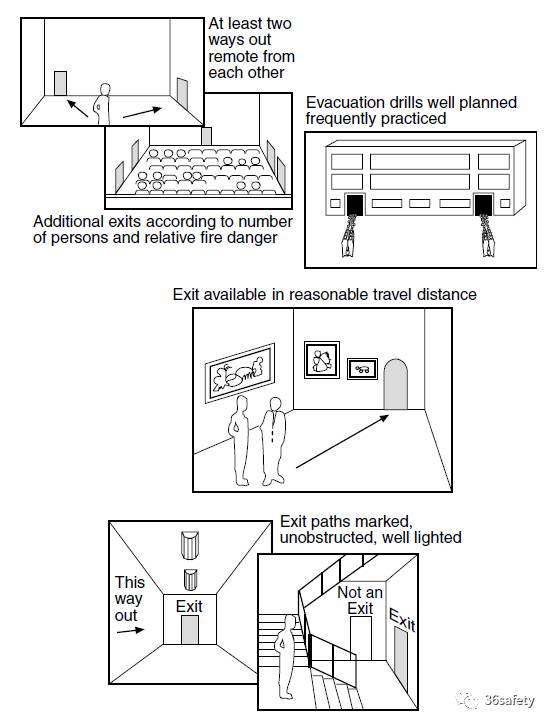 At least two ways out remote from each other

Evacuation drills well planned frequently practiced

Additional exits according to number of persons and relative fire danger

Exit available in reasonable travel distance

Exit paths marked, unobstructed, well lighted

This way out

Exit

Not an Exit

Exit

36safety