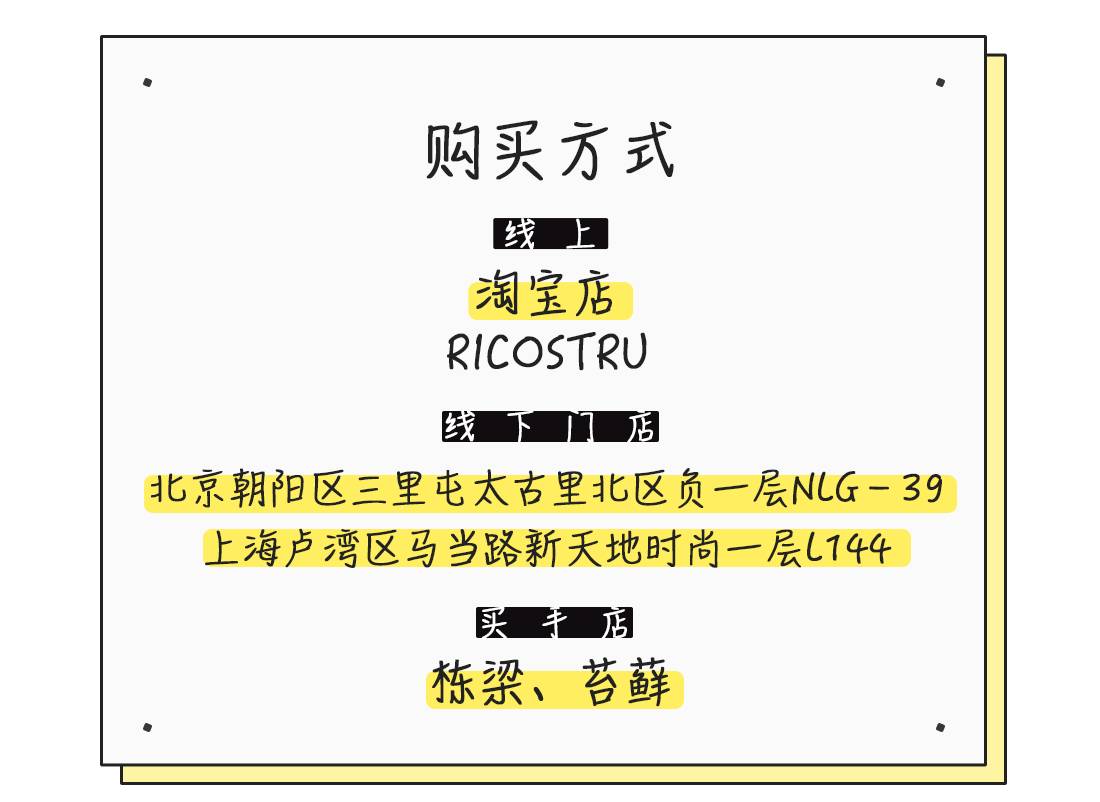 购买方式

线上

淘宝店

RICOSTRU

线下门店

北京朝阳区三里屯太古里北区负一层NLG-39

上海卢湾区马当路新天地时尚一层L144

买手店

栋梁、苔藓