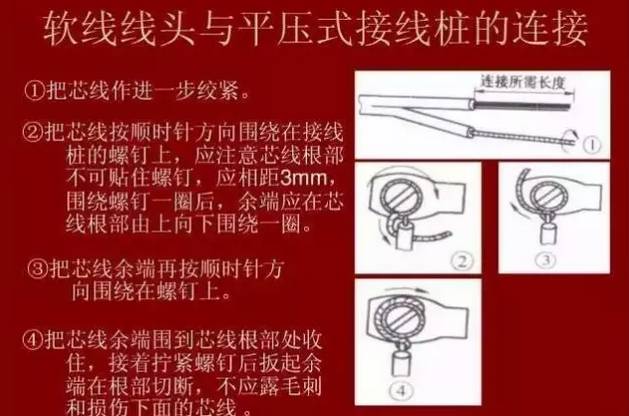 软线线头与平压式接线桩的连接

①把芯线作进一步绞紧。

②把芯线按顺时针方向围绕在接线桩的螺钉上，应注意芯线根部不可贴住螺钉，应相距3mm，围绕螺钉一圈后，余端应在芯线根部由上向下围绕一圈。

③把芯线余端再按顺时针方向围绕在螺钉上。

④把芯线余端围到芯线根部处收住，接着拧紧螺钉后扳起余端在根部切断，不应露毛刺和损伤下面的芯线。

连接所需长度

①

②

③

④