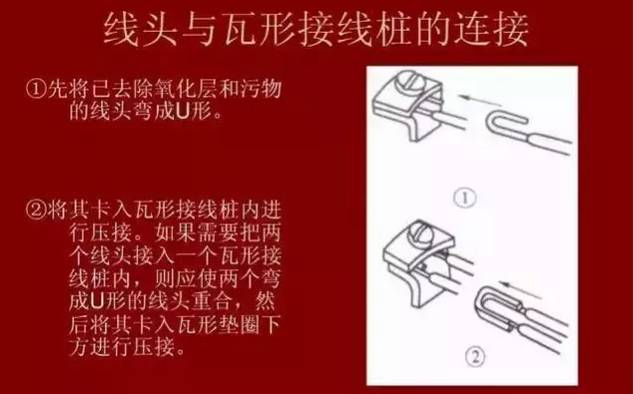 线头与瓦形接线桩的连接

①先将已去除氧化层和污物的线头弯成U形。

②将其卡入瓦形接线桩内进行压接。如果需要把两个线头接入一个瓦形接线桩内，则应使两个弯成U形的线头重合，然后将其卡入瓦形垫圈下方进行压接。

①

②