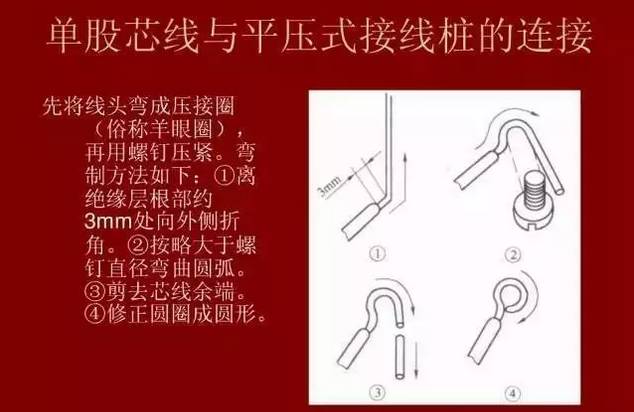 单股芯线与平压式接线桩的连接

先将线头弯成压接圈（俗称羊眼圈），再用螺钉压紧。弯制方法如下：①离绝缘层根部约3mm处向外侧折角。②按略大于螺钉直径弯曲圆弧。③剪去芯线余端。④修正圆圈成圆形。

3mm

①

②

③

④