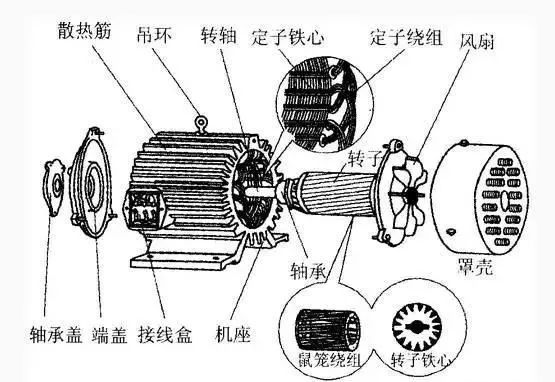 散热筋
吊环
转轴
定子铁心
定子绕组
风扇
转子
轴承
罩壳
轴承盖
端盖
接线盒
机座
鼠笼绕组
转子铁心