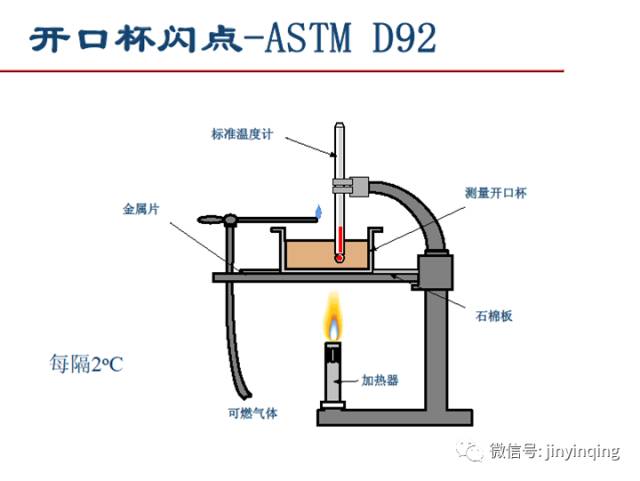 开口杯闪点-ASTM D92

标准温度计

测量开口杯

金属片

石棉板

每隔2°C

加热器

可燃气体

微信号: jinyinqing