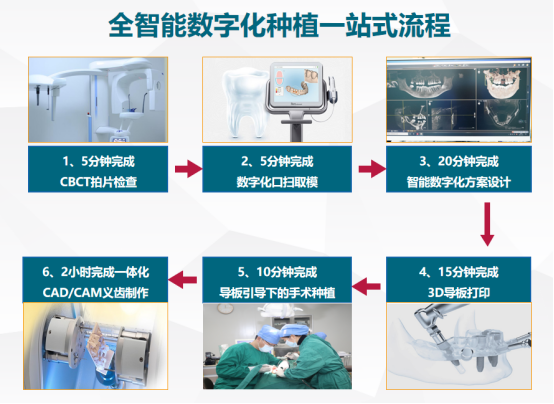 全智能数字化种植一站式流程

1、5分钟完成
CBCT拍片检查

2、5分钟完成
数字化口扫取模

3、20分钟完成
智能数字化方案设计

4、15分钟完成
3D导板打印

5、10分钟完成
导板引导下的手术种植

6、2小时完成一体化
CAD/CAM义齿制作