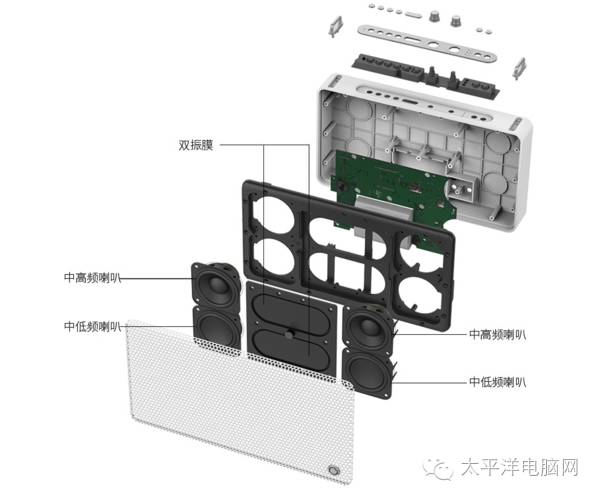 双振膜

中高频喇叭

中低频喇叭

中高频喇叭

中低频喇叭

太平洋电脑网