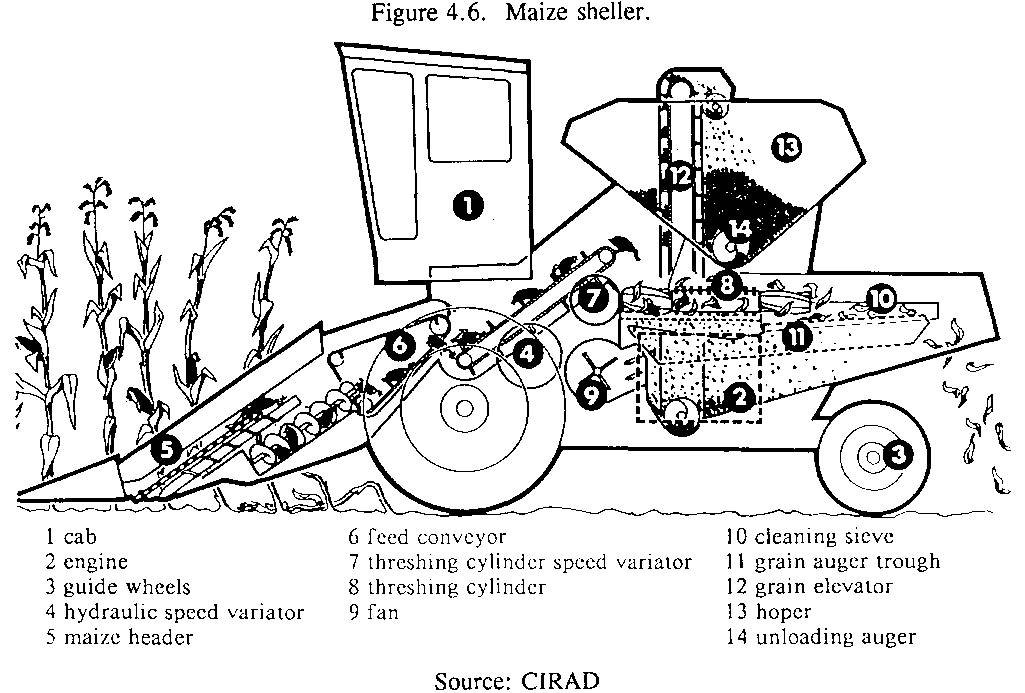 Figure 4.6. Maize sheller.

13

12

1

14

8

7

10

6

4

11

9

2

5

3

1 cab
2 engine
3 guide wheels
4 hydraulic speed variator
5 maize header

6 feed conveyor
7 threshing cylinder speed variator
8 threshing cylinder
9 fan

10 cleaning sieve
11 grain auger trough
12 grain elevator
13 hoper
14 unloading auger

Source: CIRAD