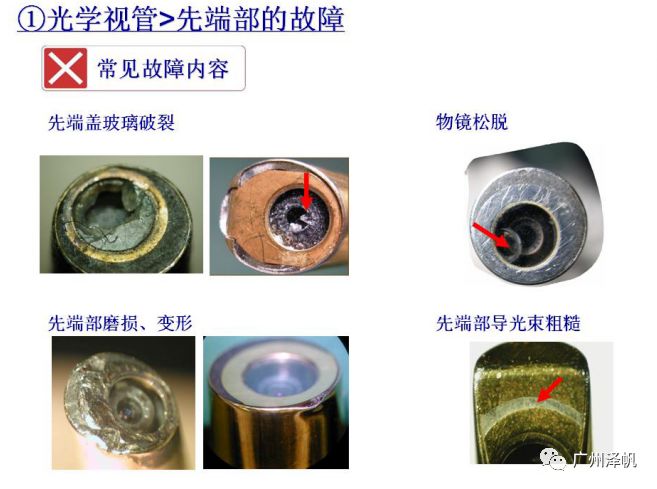 ①光学视管>先端部的故障

常见故障内容

先端盖玻璃破裂

物镜松脱

先端部磨损、变形

先端部导光束粗糙

广州泽帆