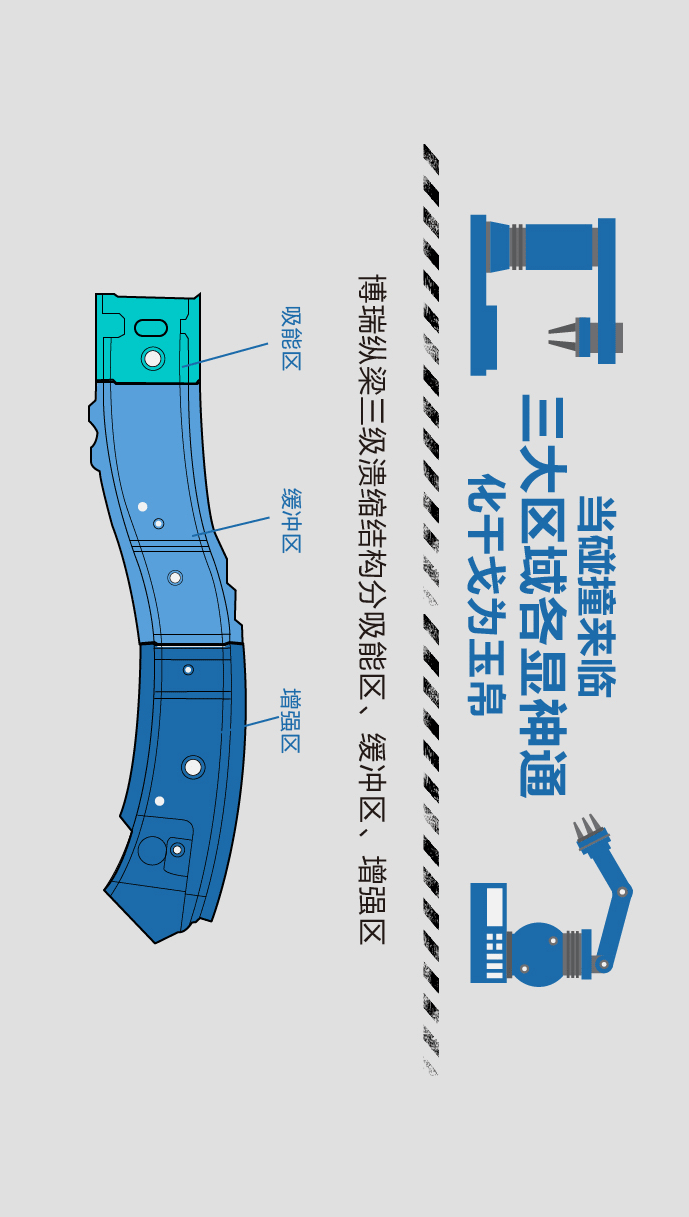 当碰撞来临
三大区域各显神通
化干戈为玉帛

博瑞纵梁三级溃缩结构分吸能区、缓冲区、增强区

吸能区
缓冲区
增强区