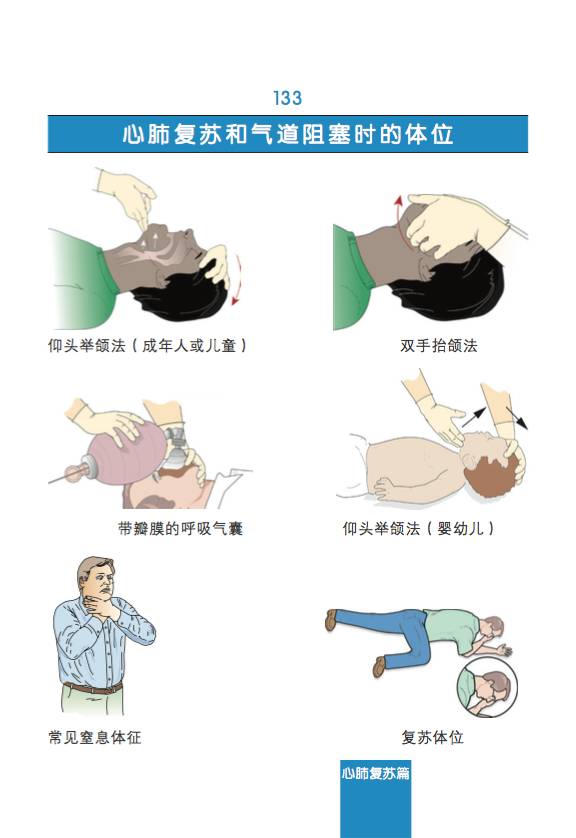 133

心肺复苏和气道阻塞时的体位

仰头举颌法（成年人或儿童）

双手抬颌法

带瓣膜的呼吸气囊

仰头举颌法（婴幼儿）

常见窒息体征

复苏体位

心肺复苏篇