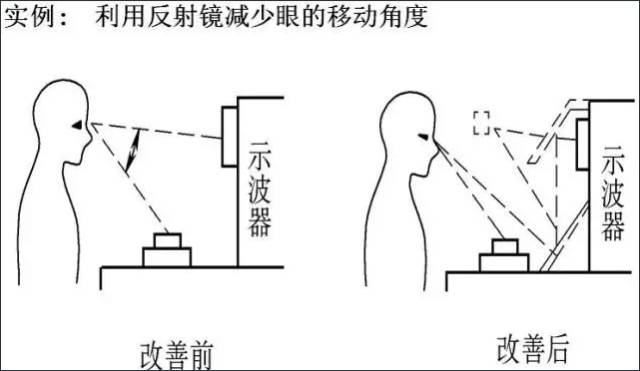 实例： 利用反射镜减少眼的移动角度

示波器

示波器

改善前

改善后