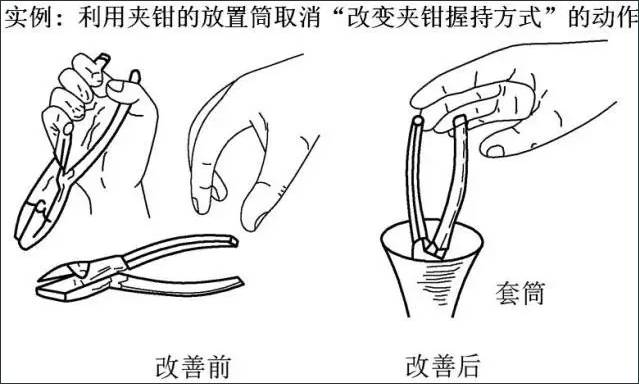 实例：利用夹钳的放置筒取消“改变夹钳握持方式”的动作

套筒

改善前

改善后