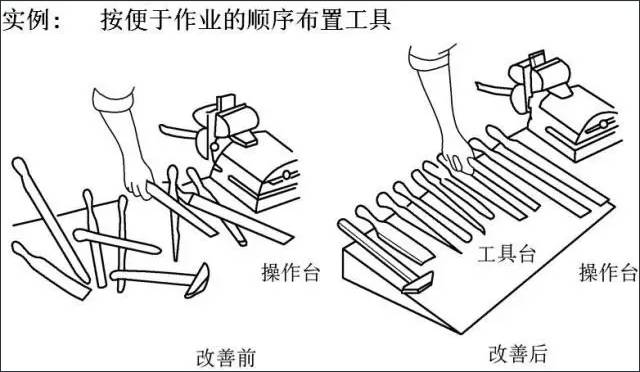 实例： 按便于作业的顺序布置工具

操作台

改善前

工具台

操作台

改善后