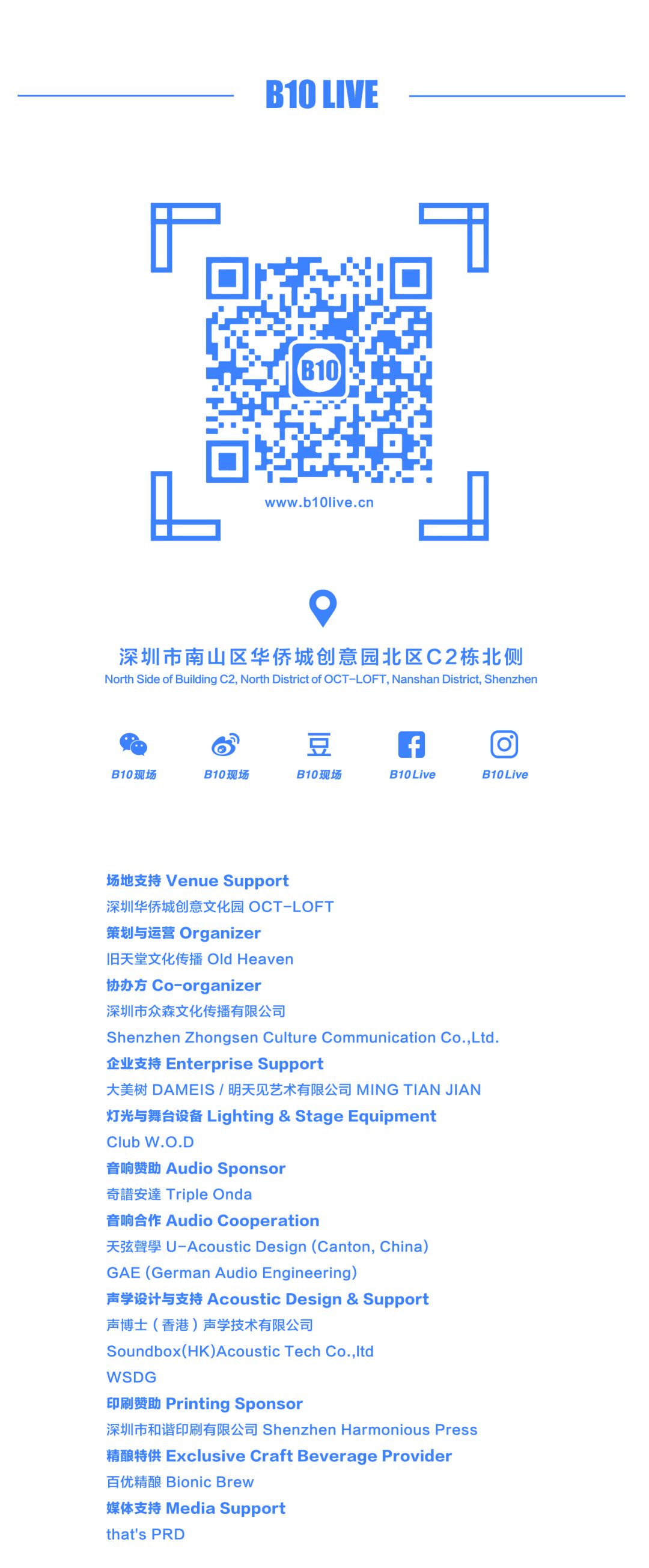 B10 LIVE

B10

www.b10live.cn

深圳市南山区华侨城创意园北区C2栋北侧
North Side of Building C2, North District of OCT-LOFT, Nanshan District, Shenzhen

B10现场
B10现场
豆
B10现场
B10 Live
B10 Live

场地支持 Venue Support
深圳华侨城创意文化园 OCT-LOFT
策划与运营 Organizer
旧天堂文化传播 Old Heaven
协办方 Co-organizer
深圳市众森文化传播有限公司
Shenzhen Zhongsen Culture Communication Co.,Ltd.
企业支持 Enterprise Support
大美树 DAMEIS / 明天见艺术有限公司 MING TIAN JIAN
灯光与舞台设备 Lighting & Stage Equipment
Club W.O.D
音响赞助 Audio Sponsor
奇譜安達 Triple Onda
音响合作 Audio Cooperation
天弦聲學 U-Acoustic Design (Canton, China)
GAE (German Audio Engineering)
声学设计与支持 Acoustic Design & Support
声博士（香港）声学技术有限公司
Soundbox(HK)Acoustic Tech Co.,ltd
WSDG
印刷赞助 Printing Sponsor
深圳市和谐印刷有限公司 Shenzhen Harmonious Press
精酿特供 Exclusive Craft Beverage Provider
百优精酿 Bionic Brew
媒体支持 Media Support
that's PRD