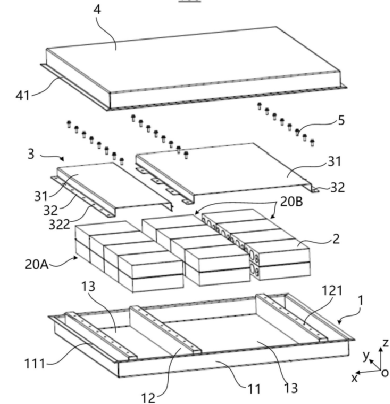 4
41
5
3
31
31
32
32
322
20B
2
20A
13
121
1
111
12
11
13
z
y
x
o