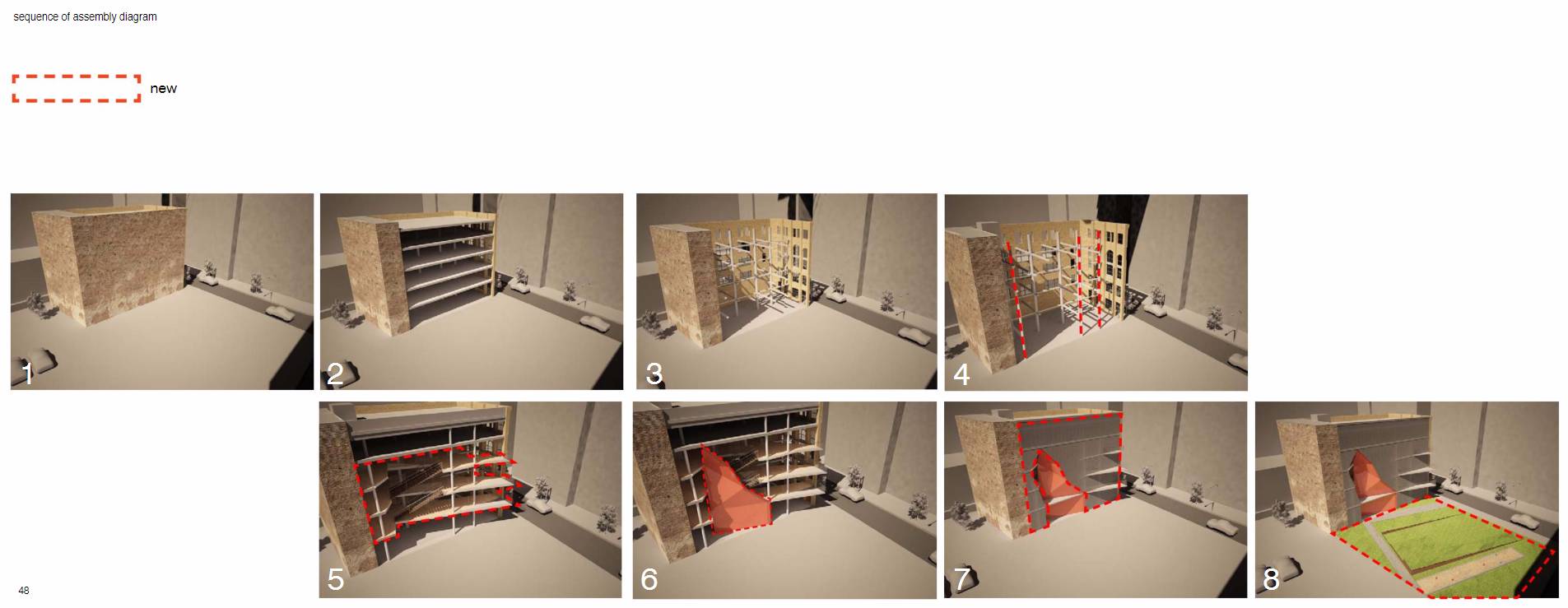 sequence of assembly diagram

new

1

2

3

4

5

6

7

8

48