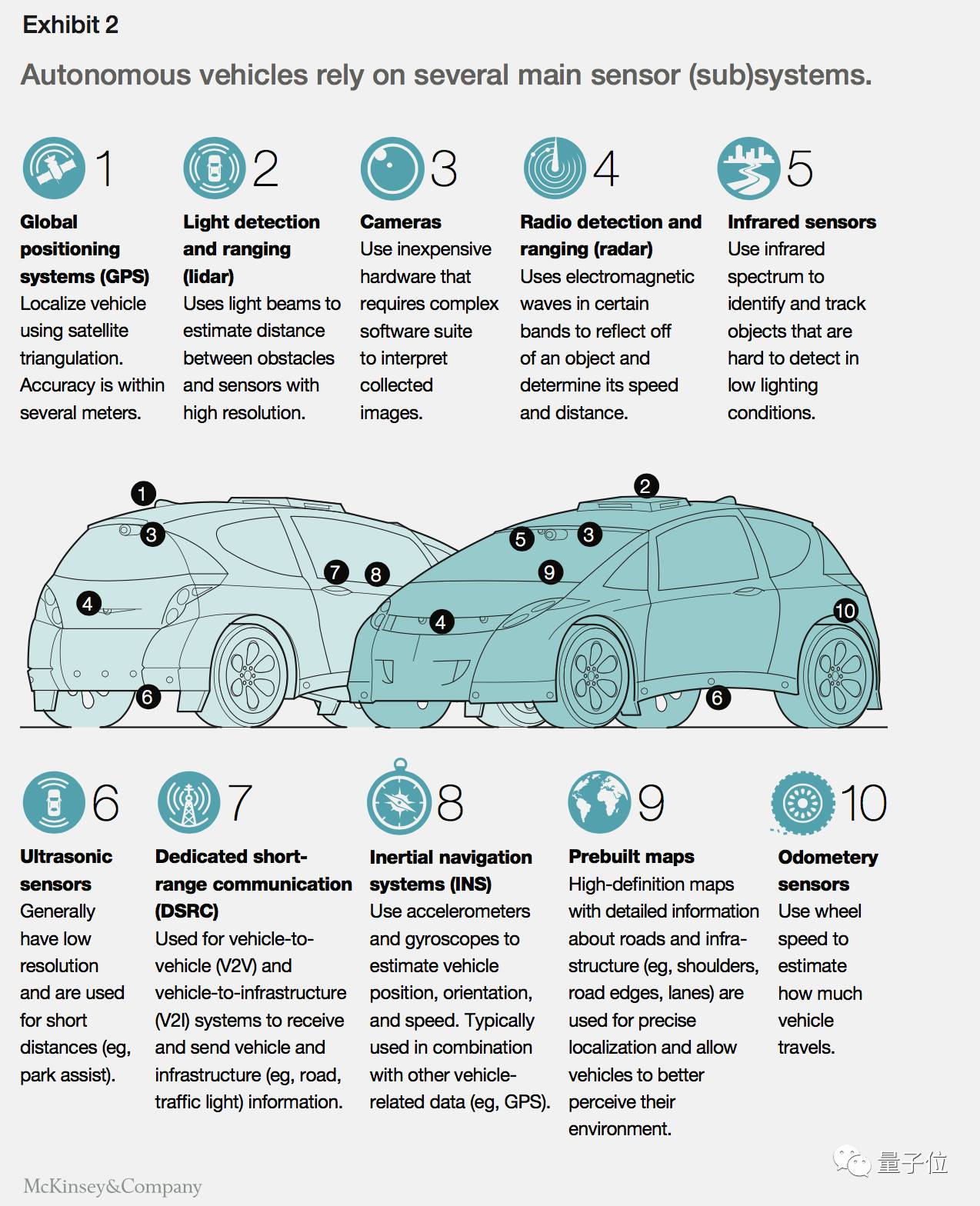 Exhibit 2

Autonomous vehicles rely on several main sensor (sub)systems.

1
Global positioning systems (GPS)
Localize vehicle using satellite triangulation. Accuracy is within several meters.

2
Light detection and ranging (lidar)
Uses light beams to estimate distance between obstacles and sensors with high resolution.

3
Cameras
Use inexpensive hardware that requires complex software suite to interpret collected images.

4
Radio detection and ranging (radar)
Uses electromagnetic waves in certain bands to reflect off of an object and determine its speed and distance.

5
Infrared sensors
Use infrared spectrum to identify and track objects that are hard to detect in low lighting conditions.

1 3 4 6 7 8 2 5 3 9 4 10 6

6
Ultrasonic sensors
Generally have low resolution and are used for short distances (eg, park assist).

7
Dedicated short-range communication (DSRC)
Used for vehicle-to-vehicle (V2V) and vehicle-to-infrastructure (V2I) systems to receive and send vehicle and infrastructure (eg, road, traffic light) information.

8
Inertial navigation systems (INS)
Use accelerometers and gyroscopes to estimate vehicle position, orientation, and speed. Typically used in combination with other vehicle-related data (eg, GPS).

9
Prebuilt maps
High-definition maps with detailed information about roads and infrastructure (eg, shoulders, road edges, lanes) are used for precise localization and allow vehicles to better perceive their environment.

10
Odometery sensors
Use wheel speed to estimate how much vehicle travels.

McKinsey&Company

量子位