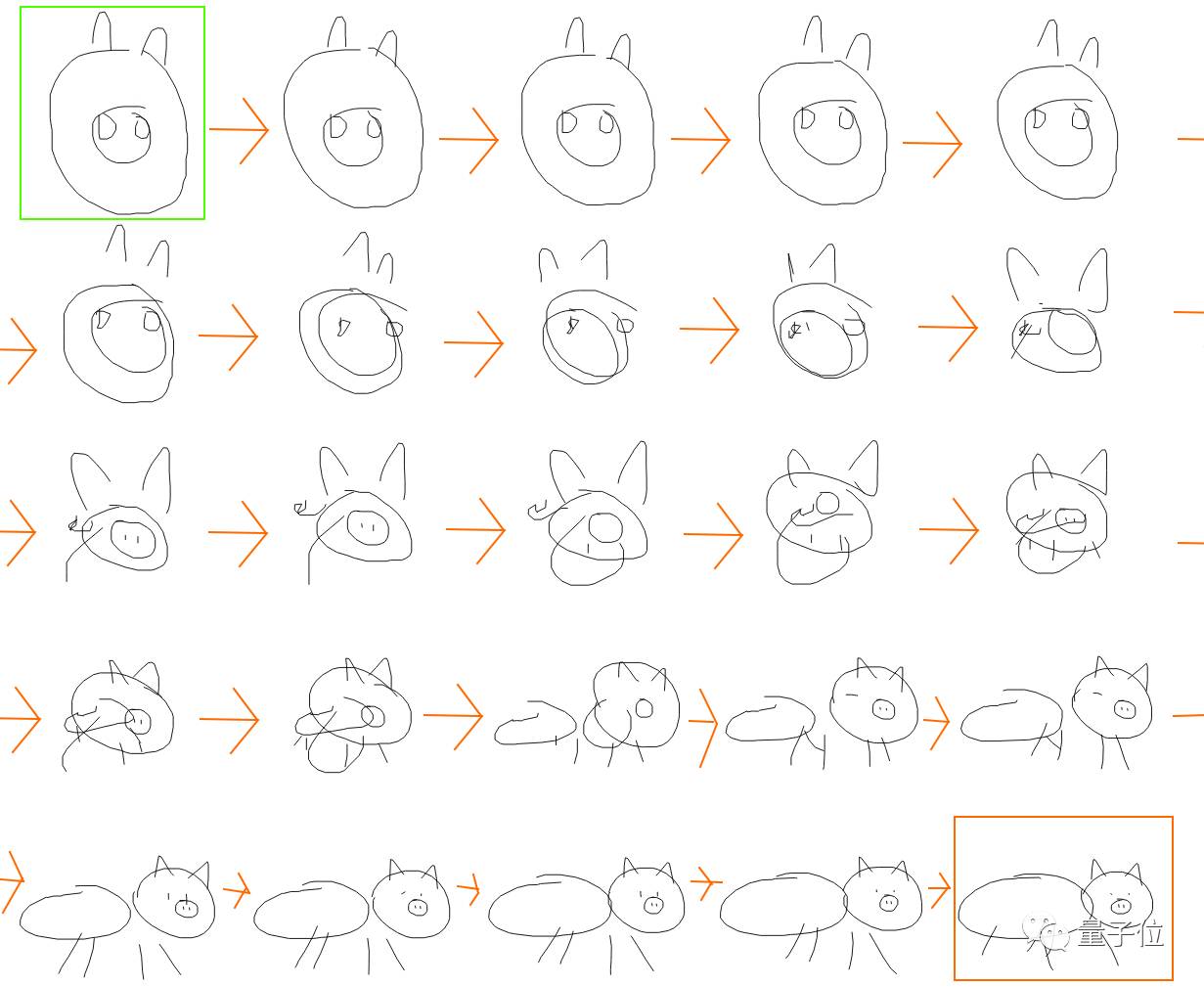 量子位