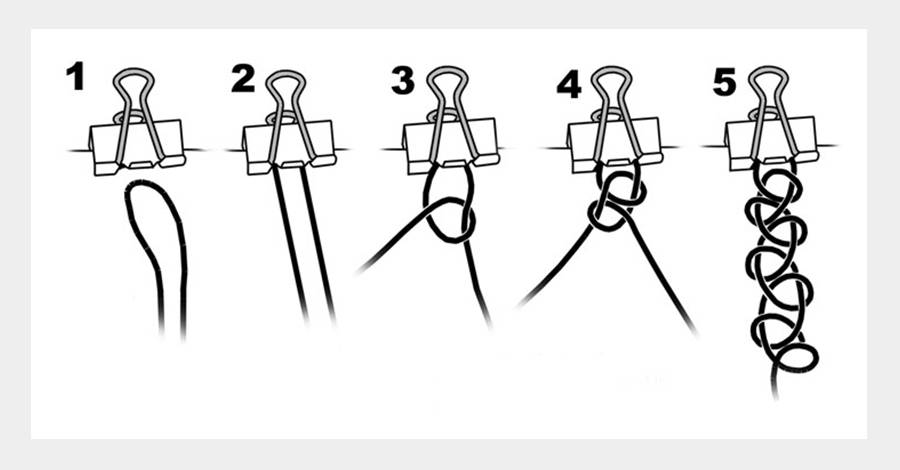 1 2 3 4 5