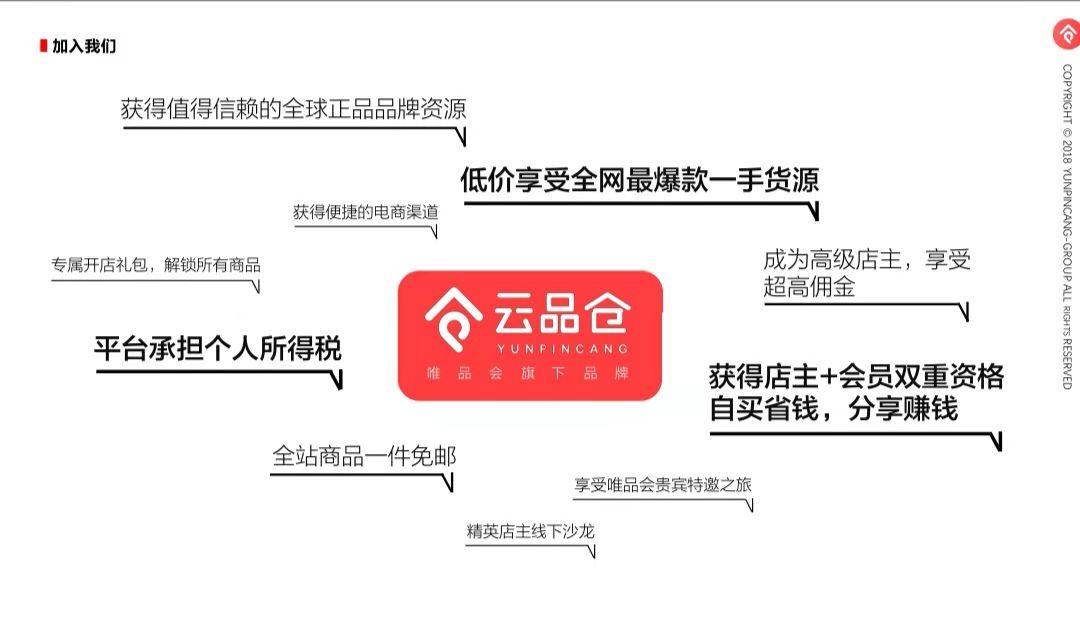 加入我们

获得值得信赖的全球正品品牌资源

低价享受全网最爆款一手货源

获得便捷的电商渠道

专属开店礼包，解锁所有商品

成为高级店主，享受超高佣金

云品仓
YUNPINCANG
唯品会旗下品牌

平台承担个人所得税

获得店主+会员双重资格
自买省钱，分享赚钱

全站商品一件免邮

享受唯品会贵宾特邀之旅

精英店主线下沙龙

COPYRIGHT © 2018 YUNPINCANG-GROUP ALL RIGHTS RESERVED