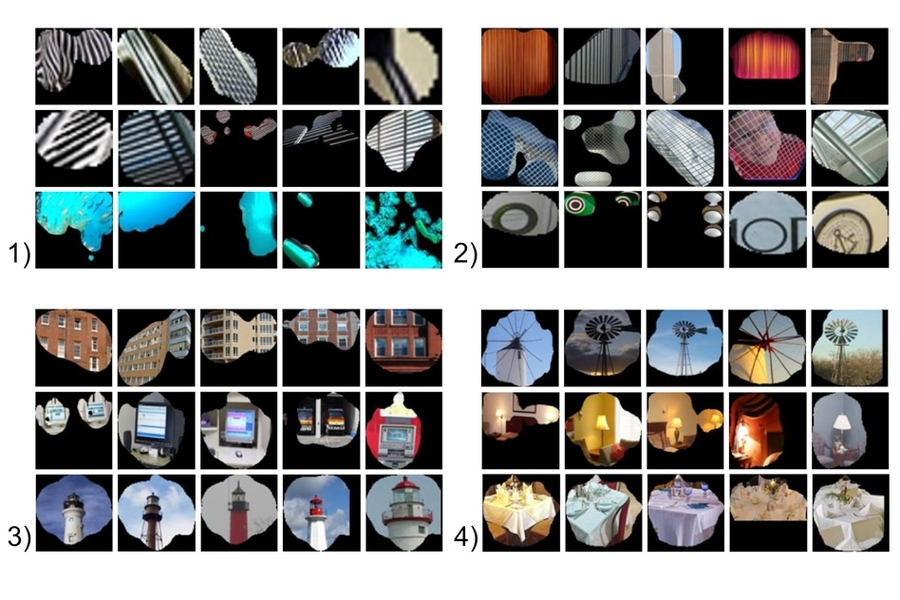 1)

2)

3)

4)