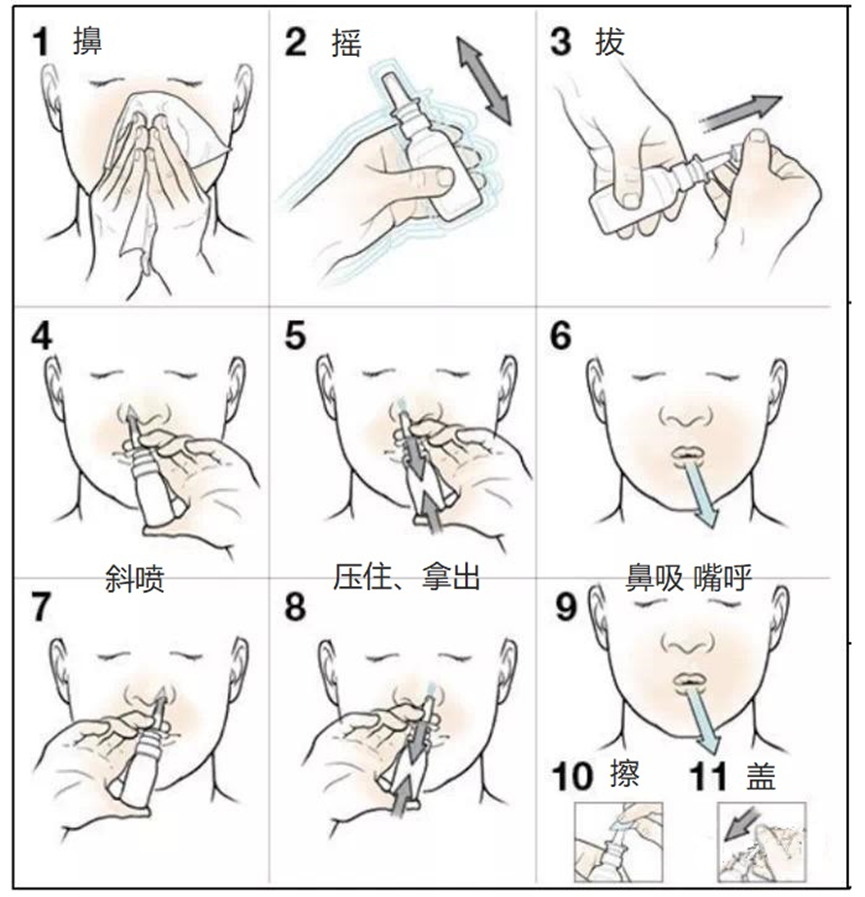 1 擤

2 摇

3 拔

4

5

6

斜喷

压住、拿出

鼻吸 嘴呼

7

8

9

10 擦

11 盖