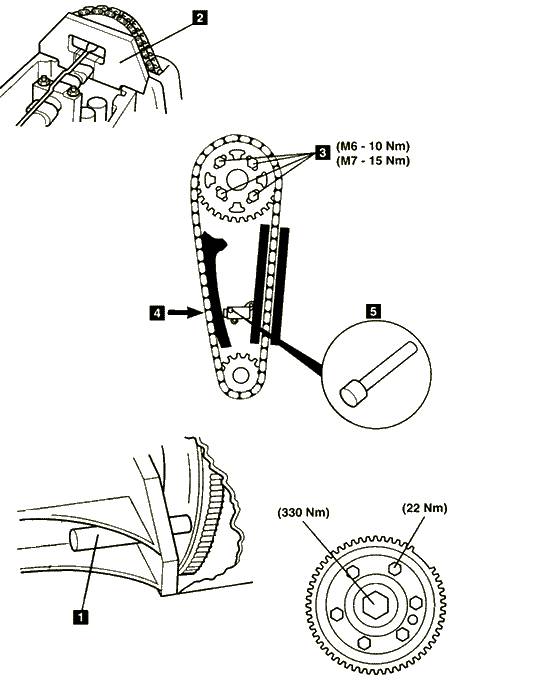 2

3
(M6 - 10 Nm)
(M7 - 15 Nm)

4

5

(330 Nm)
(22 Nm)

1