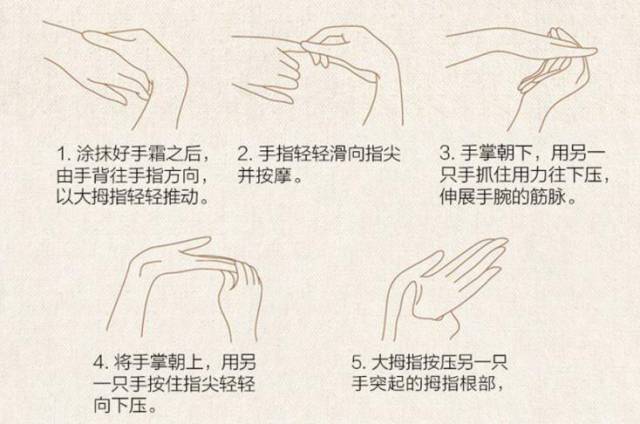 1. 涂抹好手霜之后，由手背往手指方向，以大拇指轻轻推动。

2. 手指轻轻滑向指尖并按摩。

3. 手掌朝下，用另一只手抓住用力往下压，伸展手腕的筋脉。

4. 将手掌朝上，用另一只手按住指尖轻轻向下压。

5. 大拇指按压另一只手突起的拇指根部，