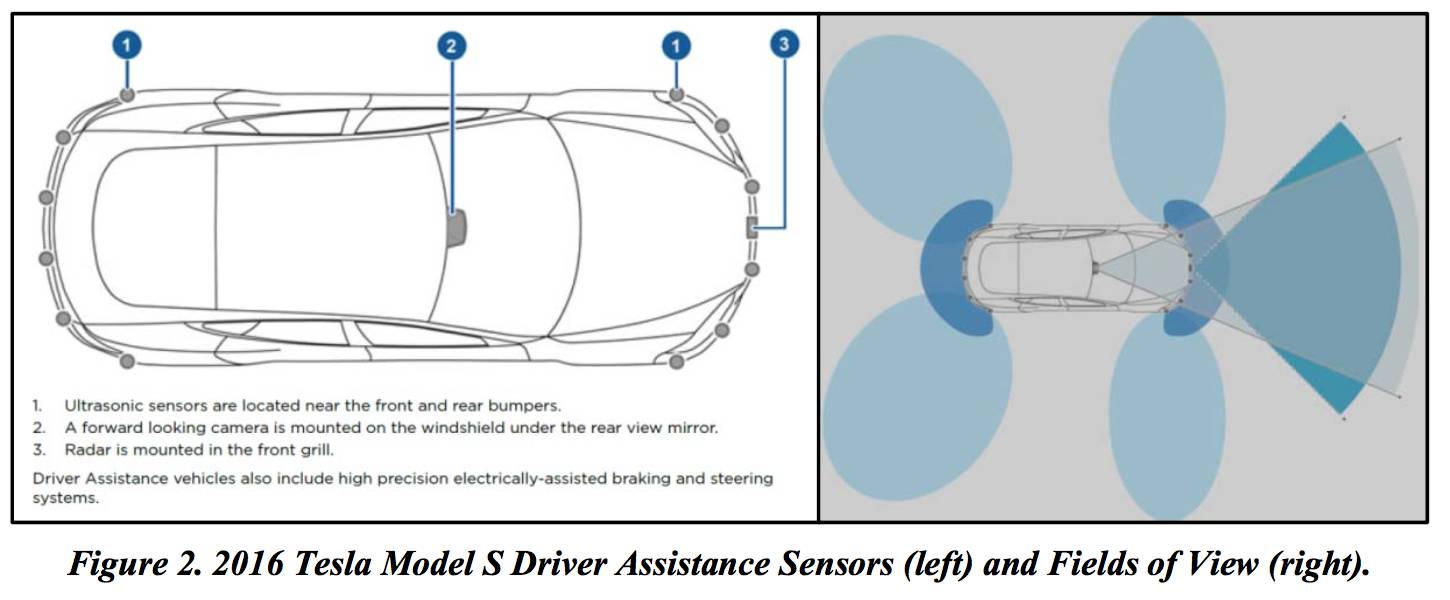 1 2 1 3

1. Ultrasonic sensors are located near the front and rear bumpers.
2. A forward looking camera is mounted on the windshield under the rear view mirror.
3. Radar is mounted in the front grill.

Driver Assistance vehicles also include high precision electrically-assisted braking and steering systems.

Figure 2. 2016 Tesla Model S Driver Assistance Sensors (left) and Fields of View (right).