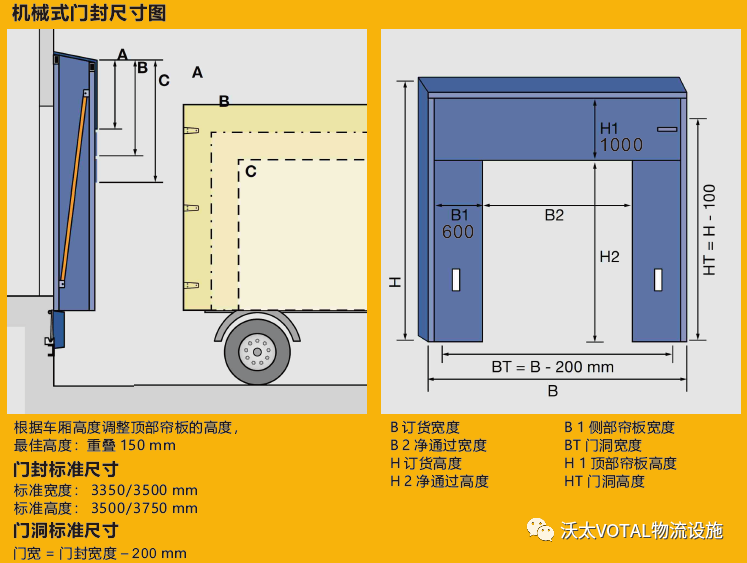 机械式门封尺寸图

A
B
C
A
B
C

H1
1000
B1
600
B2
H2
H
HT = H - 100
BT = B - 200 mm
B

根据车厢高度调整顶部帘板的高度，
最佳高度：重叠 150 mm

门封标准尺寸
标准宽度： 3350/3500 mm
标准高度： 3500/3750 mm

门洞标准尺寸
门宽 = 门封宽度 – 200 mm

B 订货宽度
B 2 净通过宽度
H 订货高度
H 2 净通过高度

B 1 侧部帘板宽度
BT 门洞宽度
H 1 顶部帘板高度
HT 门洞高度

沃太VOTAL物流设施