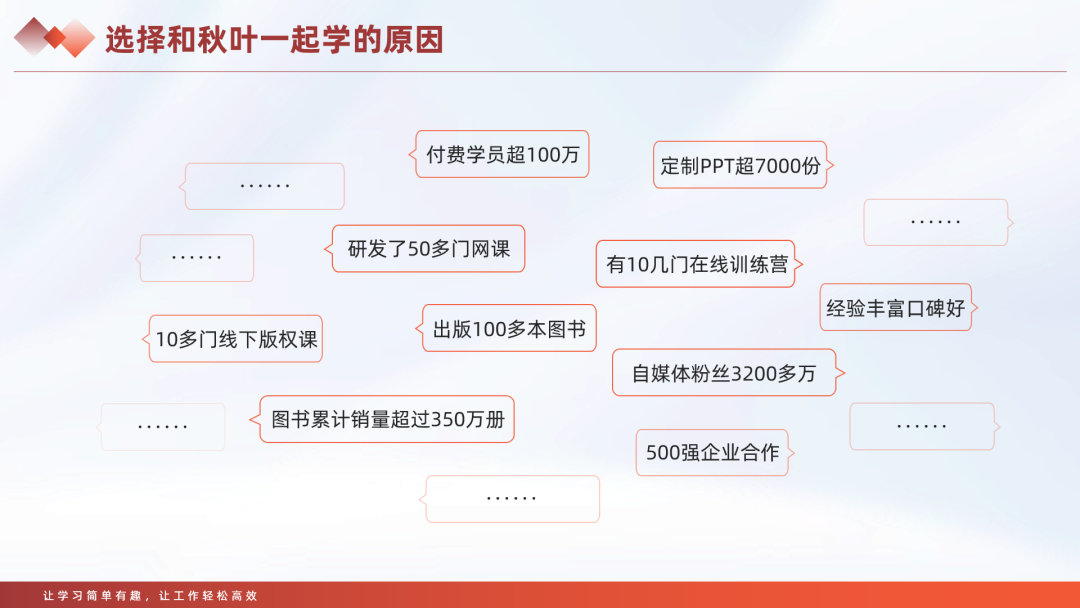 选择和秋叶一起学的原因

付费学员超100万

定制PPT超7000份

......

......

......

研发了50多门网课

有10几门在线训练营

经验丰富口碑好

10多门线下版权课

出版100多本图书

自媒体粉丝3200多万

......

图书累计销量超过350万册

......

500强企业合作

......

让学习简单有趣，让工作轻松高效