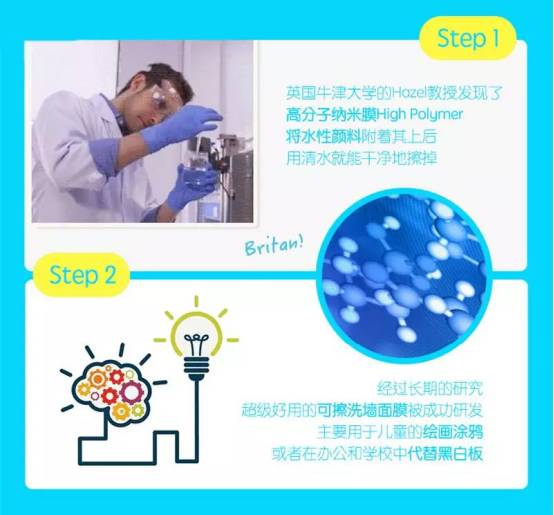 Step 1

英国牛津大学的Hazel教授发现了
高分子纳米膜High Polymer
将水性颜料附着其上后
用清水就能干净地擦掉

Britan!

Step 2

经过长期的研究
超级好用的可擦洗墙面膜被成功研发
主要用于儿童的绘画涂鸦
或者在办公和学校中代替黑白板