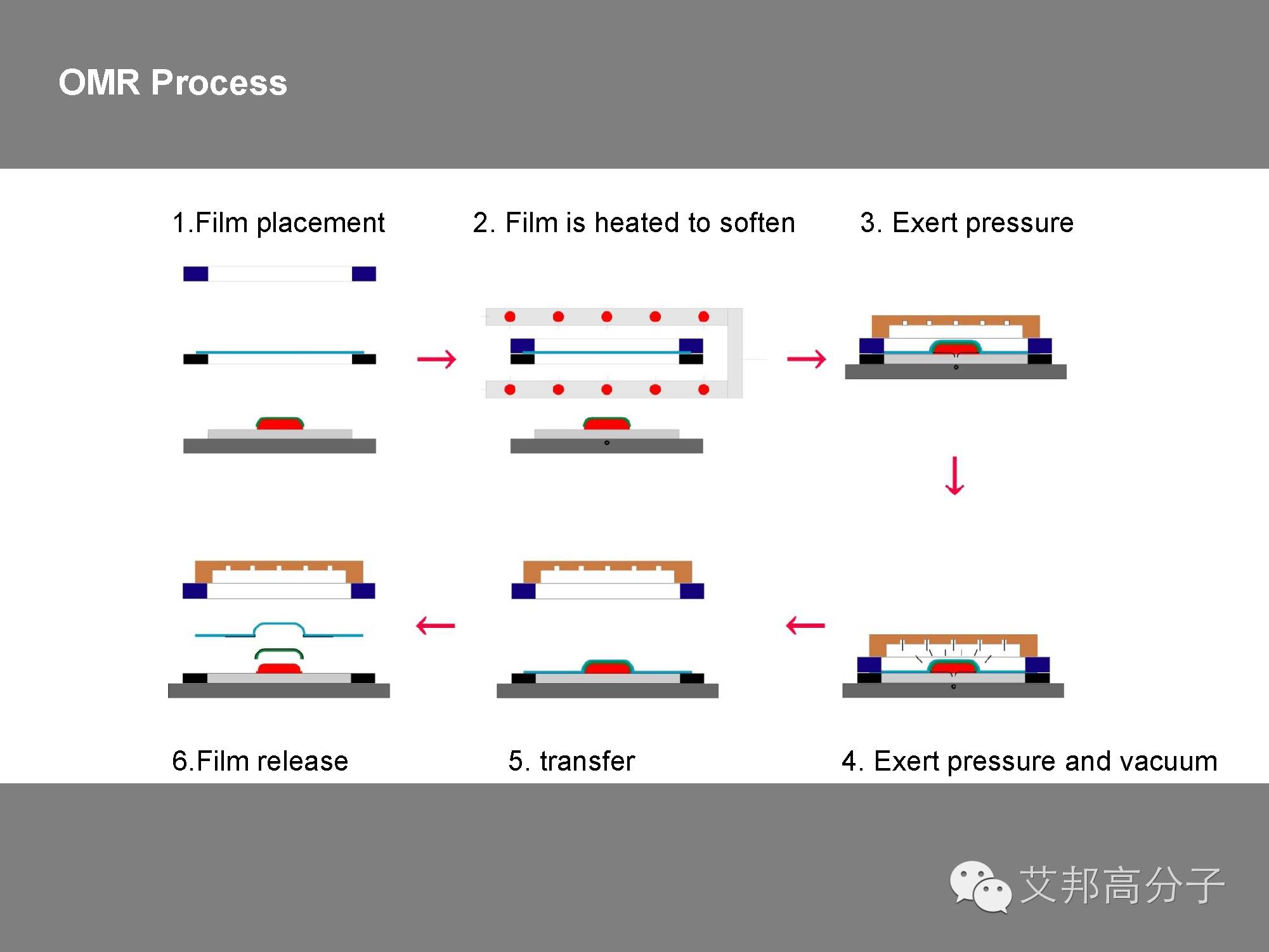 OMR Process

1.Film placement

2. Film is heated to soften

3. Exert pressure

6.Film release

5. transfer

4. Exert pressure and vacuum

艾邦高分子