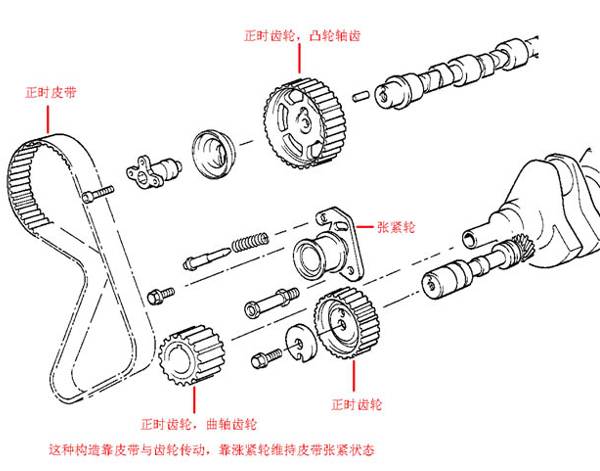 正时齿轮，凸轮轴齿

正时皮带

张紧轮

正时齿轮

正时齿轮，曲轴齿轮

这种构造靠皮带与齿轮传动，靠涨紧轮维持皮带张紧状态