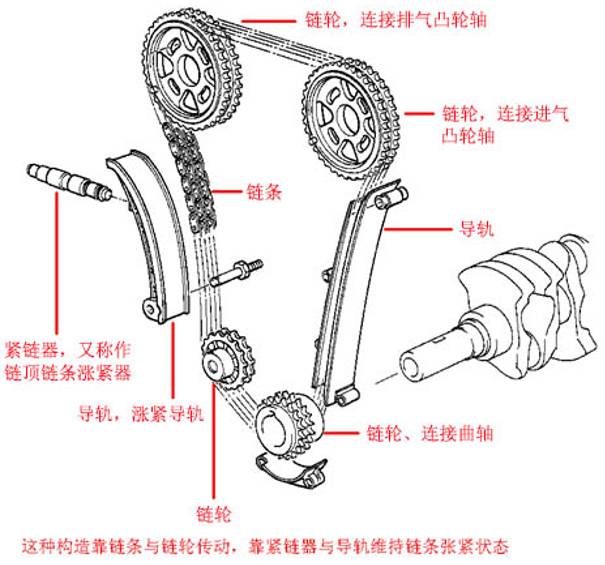 链轮，连接排气凸轮轴

链轮，连接进气凸轮轴

链条

导轨

紧链器，又称作链顶链条涨紧器

导轨，涨紧导轨

链轮、连接曲轴

链轮

这种构造靠链条与链轮传动，靠紧链器与导轨维持链条张紧状态