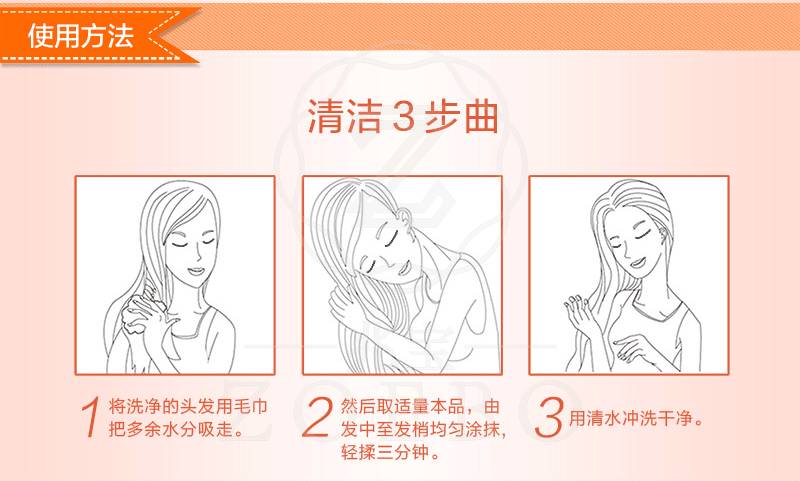 使用方法

清洁 3 步曲

1 将洗净的头发用毛巾把多余水分吸走。

2 然后取适量本品，由发中至发梢均匀涂抹，轻揉三分钟。

3 用清水冲洗干净。