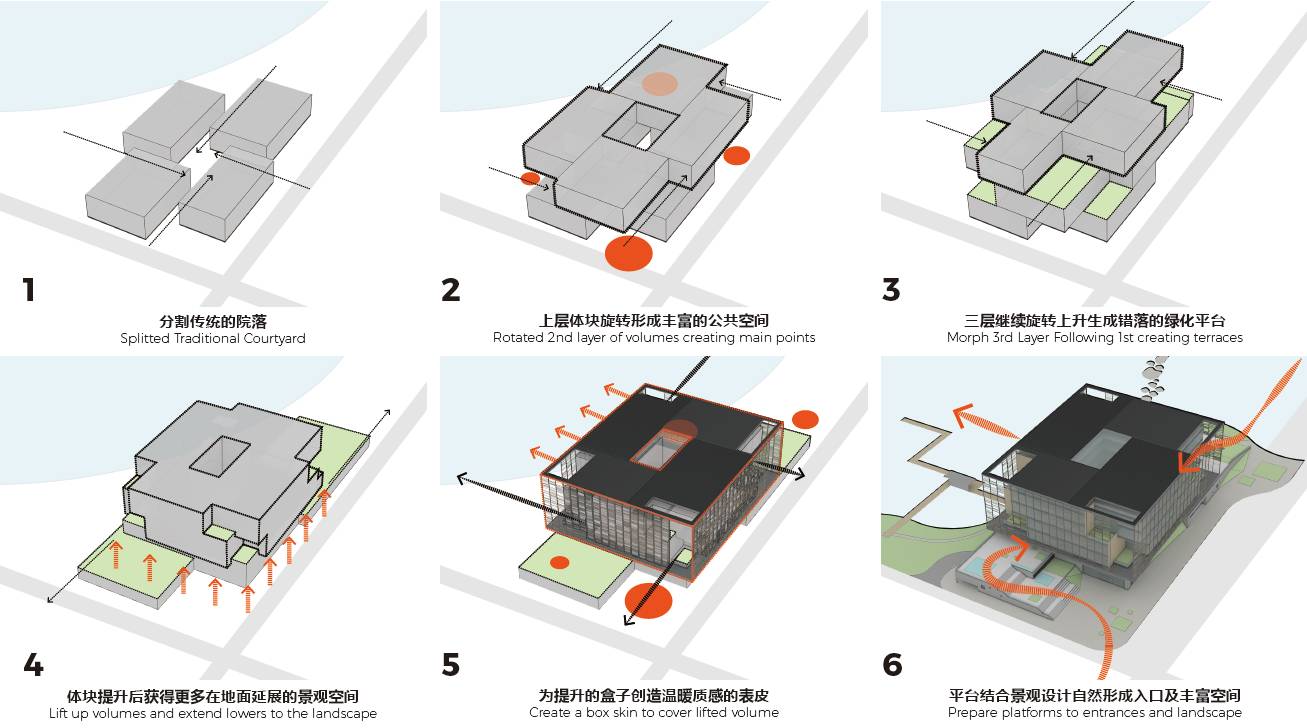 1

分割传统的院落
Splitted Traditional Courtyard

2

上层体块旋转形成丰富的公共空间
Rotated 2nd layer of volumes creating main points

3

三层继续旋转上升生成错落的绿化平台
Morph 3rd Layer Following 1st creating terraces

4

体块提升后获得更多在地面延展的景观空间
Lift up volumes and extend lowers to the landscape

5

为提升的盒子创造温暖质感的表皮
Create a box skin to cover lifted volume

6

平台结合景观设计自然形成入口及丰富空间
Prepare platforms to entrances and landscape