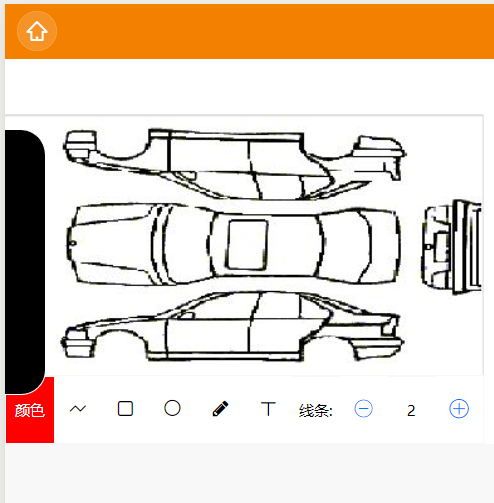 颜色

T

线条:

2