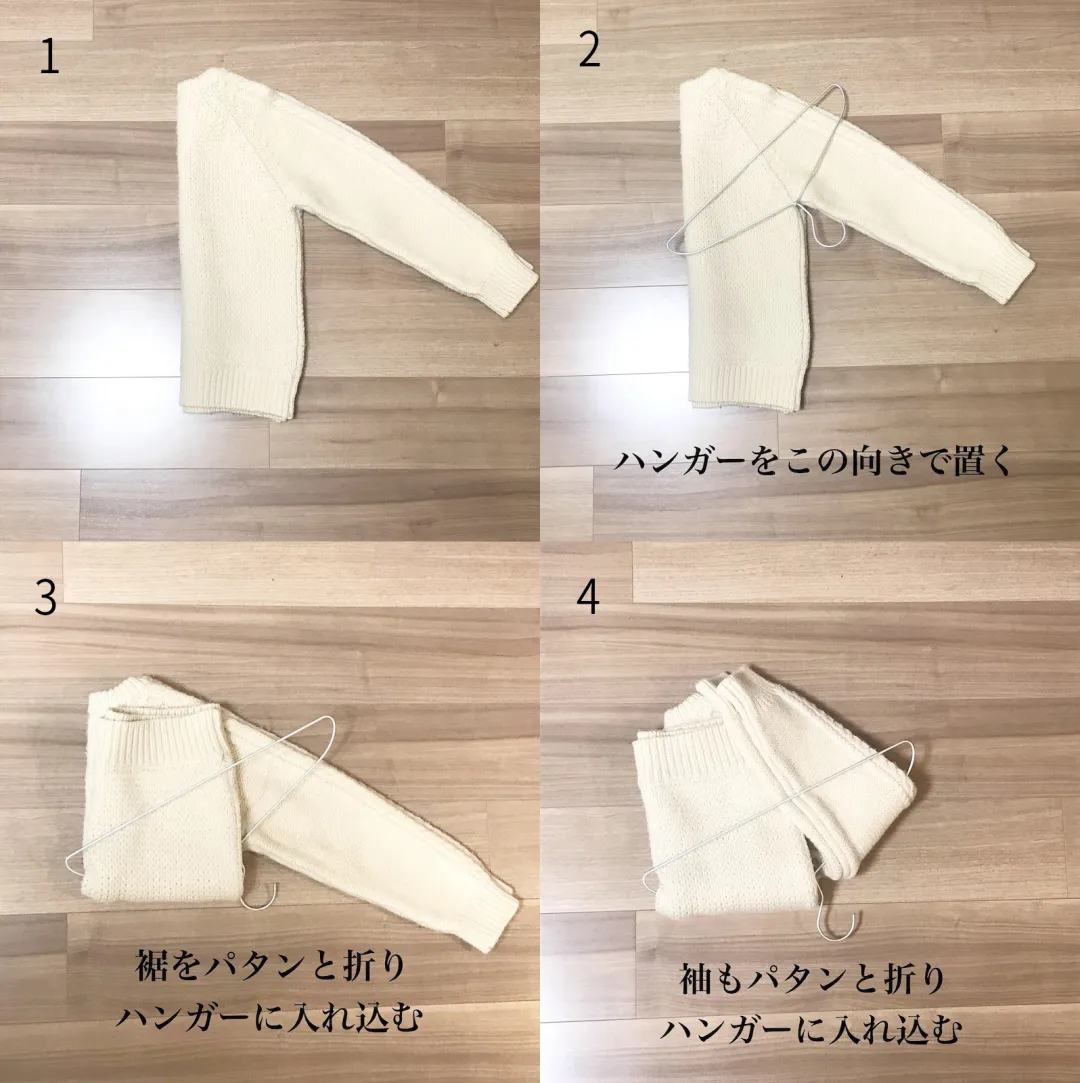 1

2

ハンガーをこの向きで置く

3

裾をパタンと折り
ハンガーに入れ込む

4

袖もパタンと折り
ハンガーに入れ込む