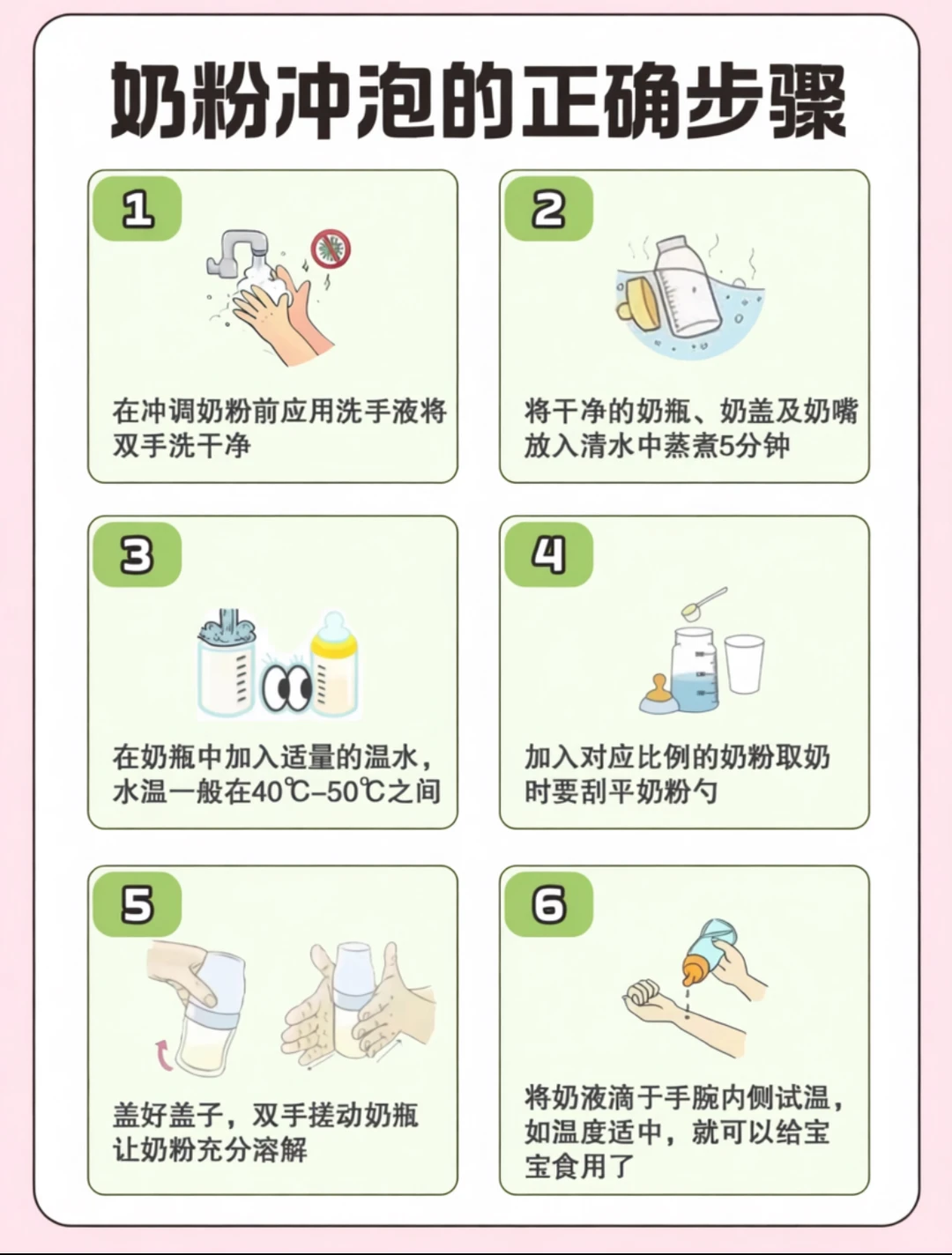 奶粉冲泡的正确步骤

1

在冲调奶粉前应用洗手液将双手洗干净

2

将干净的奶瓶、奶盖及奶嘴放入清水中蒸煮5分钟

3

在奶瓶中加入适量的温水，水温一般在40℃-50℃之间

4

加入对应比例的奶粉取奶时要刮平奶粉勺

5

盖好盖子，双手搓动奶瓶让奶粉充分溶解

6

将奶液滴于手腕内侧试温，如温度适中，就可以给宝宝食用了