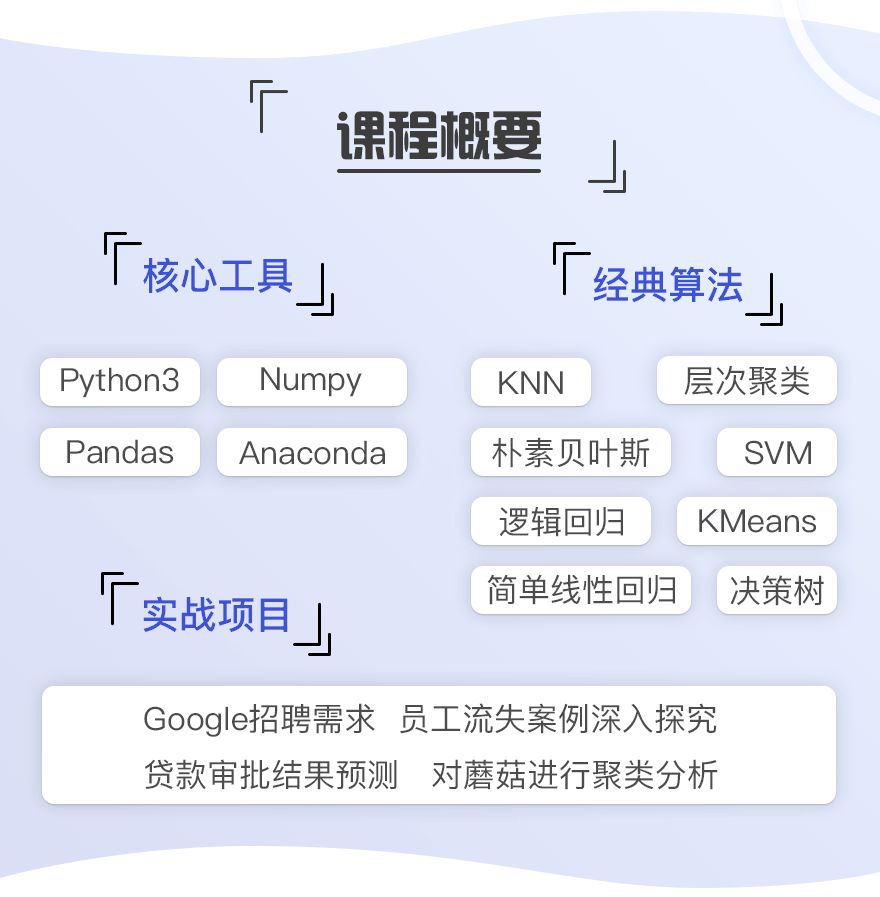 课程概要

核心工具

Python3
Numpy
Pandas
Anaconda

经典算法

KNN
层次聚类
朴素贝叶斯
SVM
逻辑回归
KMeans
简单线性回归
决策树

实战项目

Google招聘需求 员工流失案例深入探究
贷款审批结果预测 对蘑菇进行聚类分析