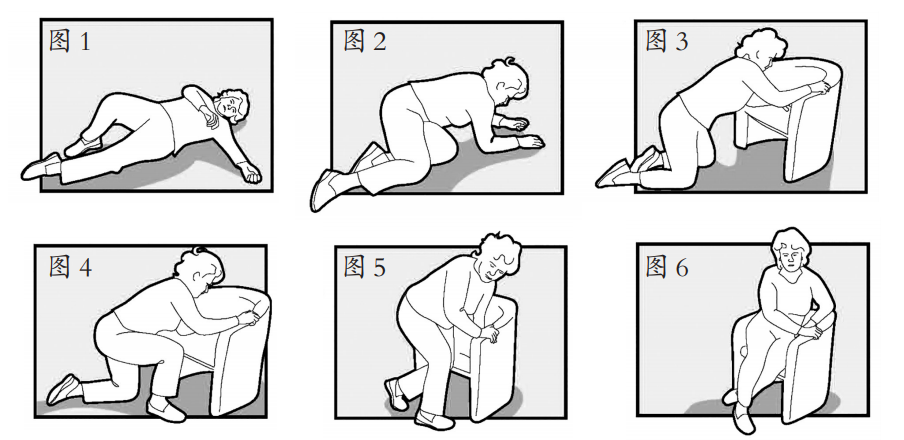 图 1

图 2

图 3

图 4

图 5

图 6