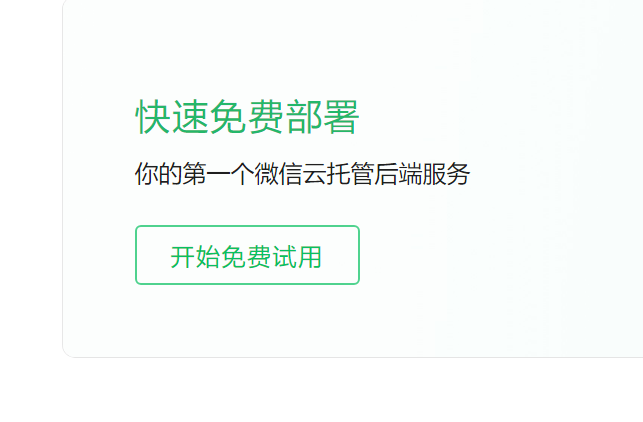 快速免费部署

你的第一个微信云托管后端服务

开始免费试用